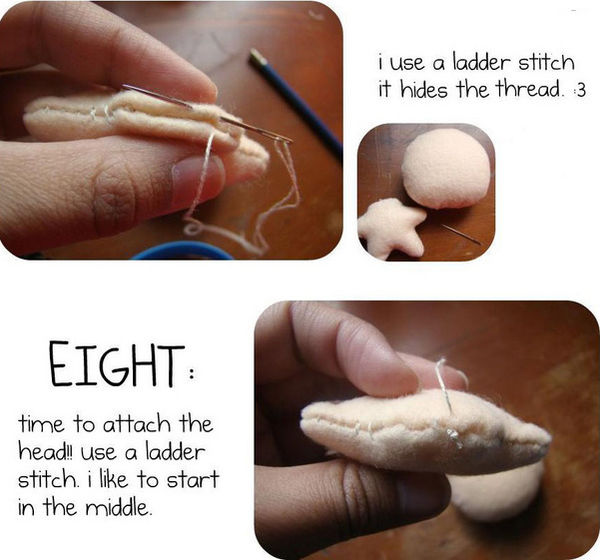 i use a ladder stitch it hides the thread. :3

EIGHT:

time to attach the head!! use a ladder stitch. i like to start in the middle.