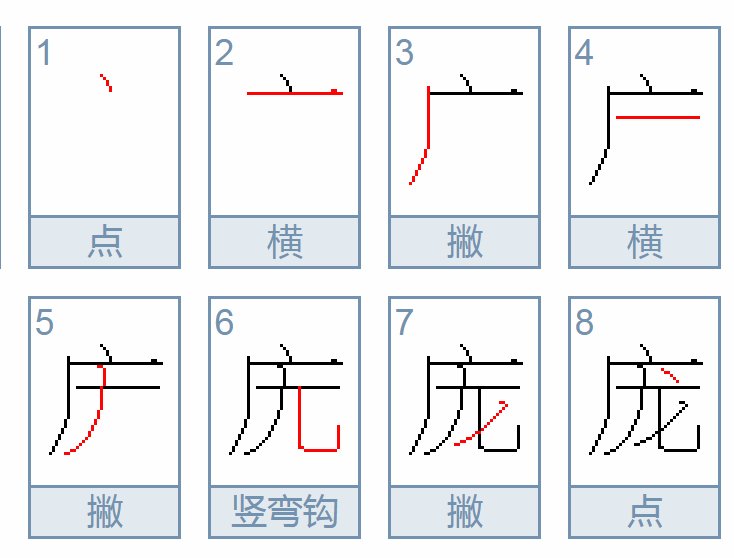 1
点

2
横

3
撇

4
横

5
撇

6
竖弯钩

7
撇

8
点